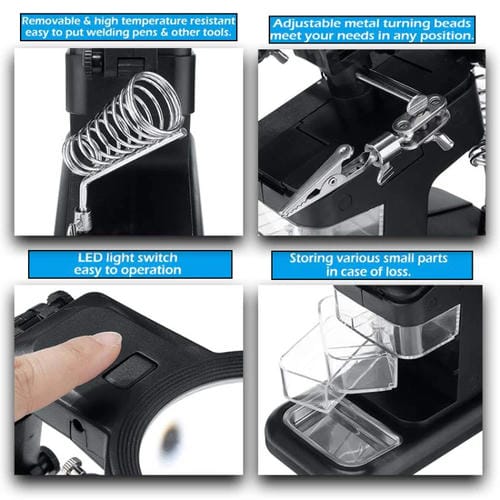 Removable & high temperature resistant easy to put welding pens & other tools.

Adjustable metal turning beads meet your needs in any position.

LED light switch easy to operation

Storing various small parts in case of loss.