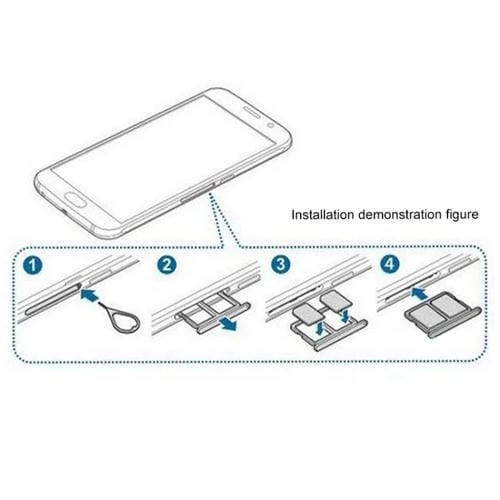 Installation demonstration figure

1

2

3

4