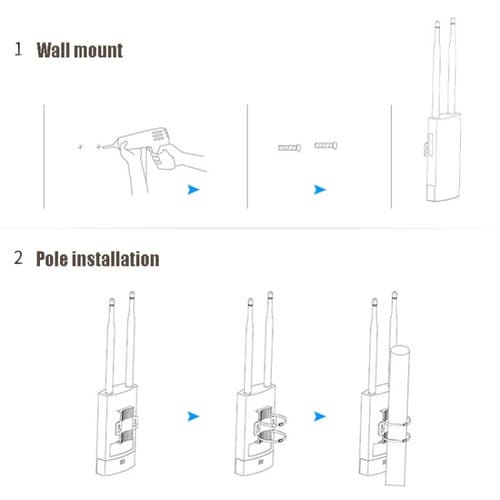 1 Wall mount

2 Pole installation