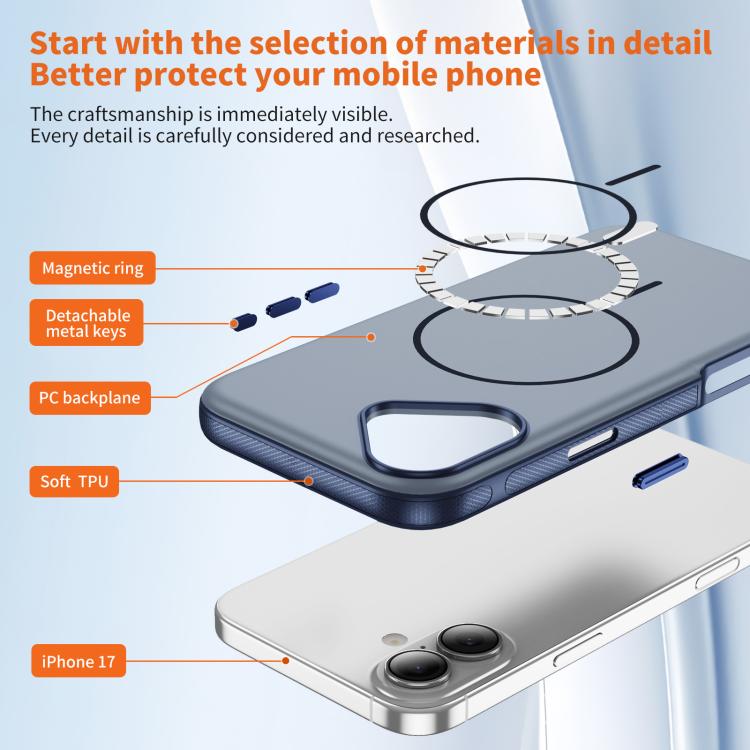 Start with the selection of materials in detail
Better protect your mobile phone

The craftsmanship is immediately visible.
Every detail is carefully considered and researched.

Magnetic ring

Detachable metal keys

PC backplane

Soft TPU

iPhone 17