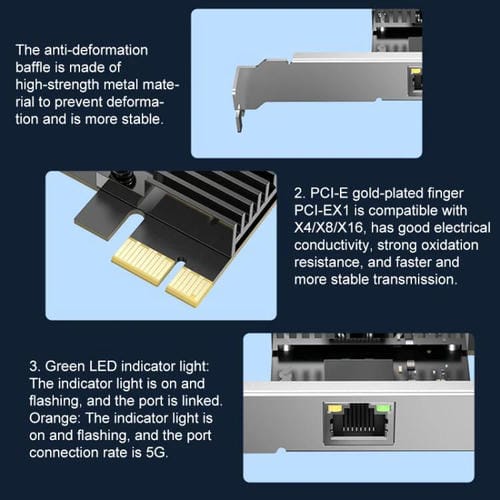 The anti-deformation baffle is made of high-strength metal material to prevent deformation and is more stable.

2. PCI-E gold-plated finger PCI-EX1 is compatible with X4/X8/X16, has good electrical conductivity, strong oxidation resistance, and faster and more stable transmission.

3. Green LED indicator light: The indicator light is on and flashing, and the port is linked. Orange: The indicator light is on and flashing, and the port connection rate is 5G.