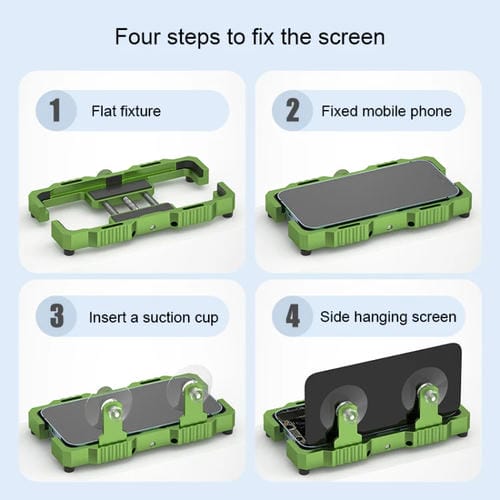 Four steps to fix the screen

1 Flat fixture

2 Fixed mobile phone

3 Insert a suction cup

4 Side hanging screen